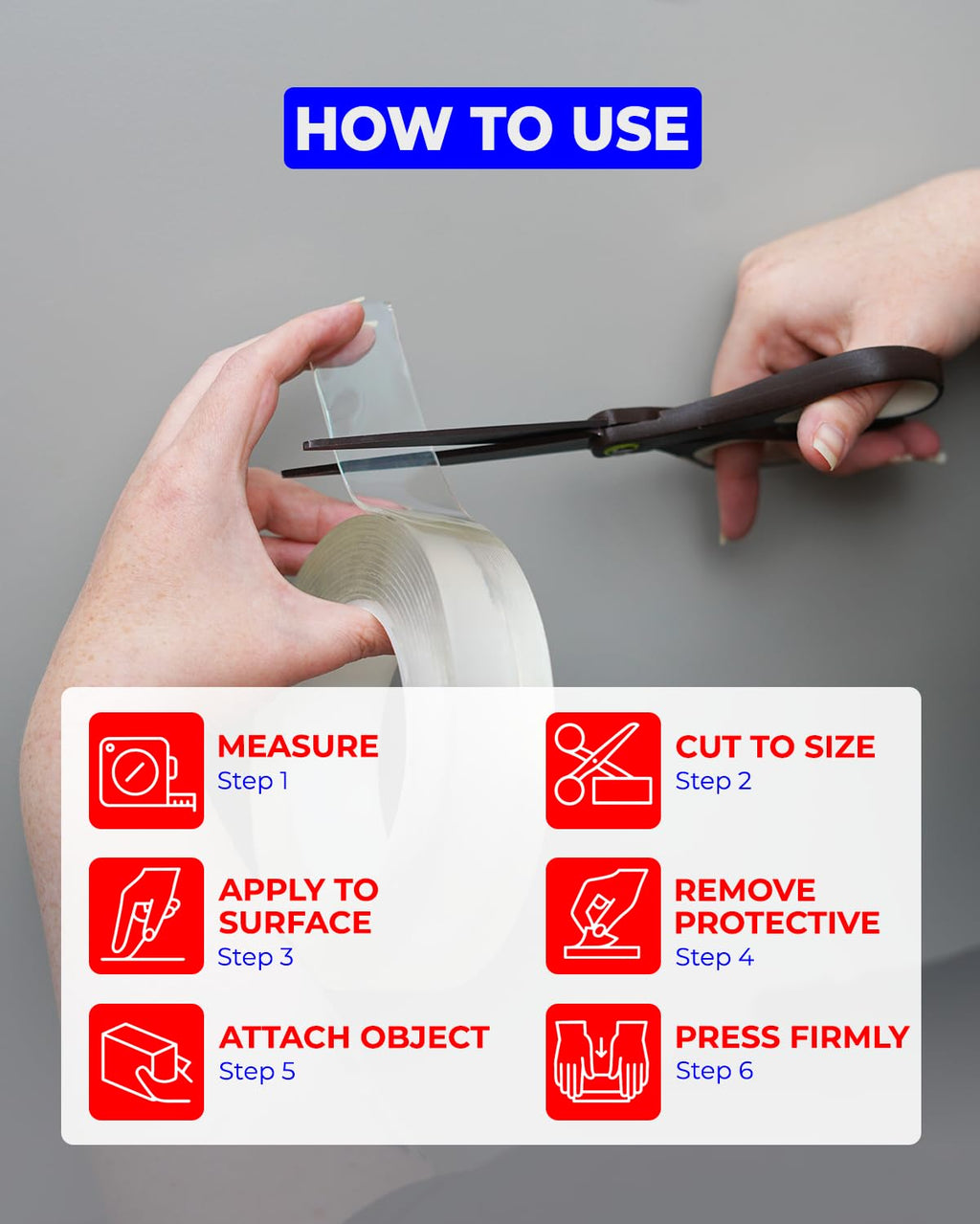 HOW TO USE

MEASURE
Step 1

CUT TO SIZE
Step 2

APPLY TO SURFACE
Step 3

REMOVE PROTECTIVE
Step 4

ATTACH OBJECT
Step 5

PRESS FIRMLY
Step 6