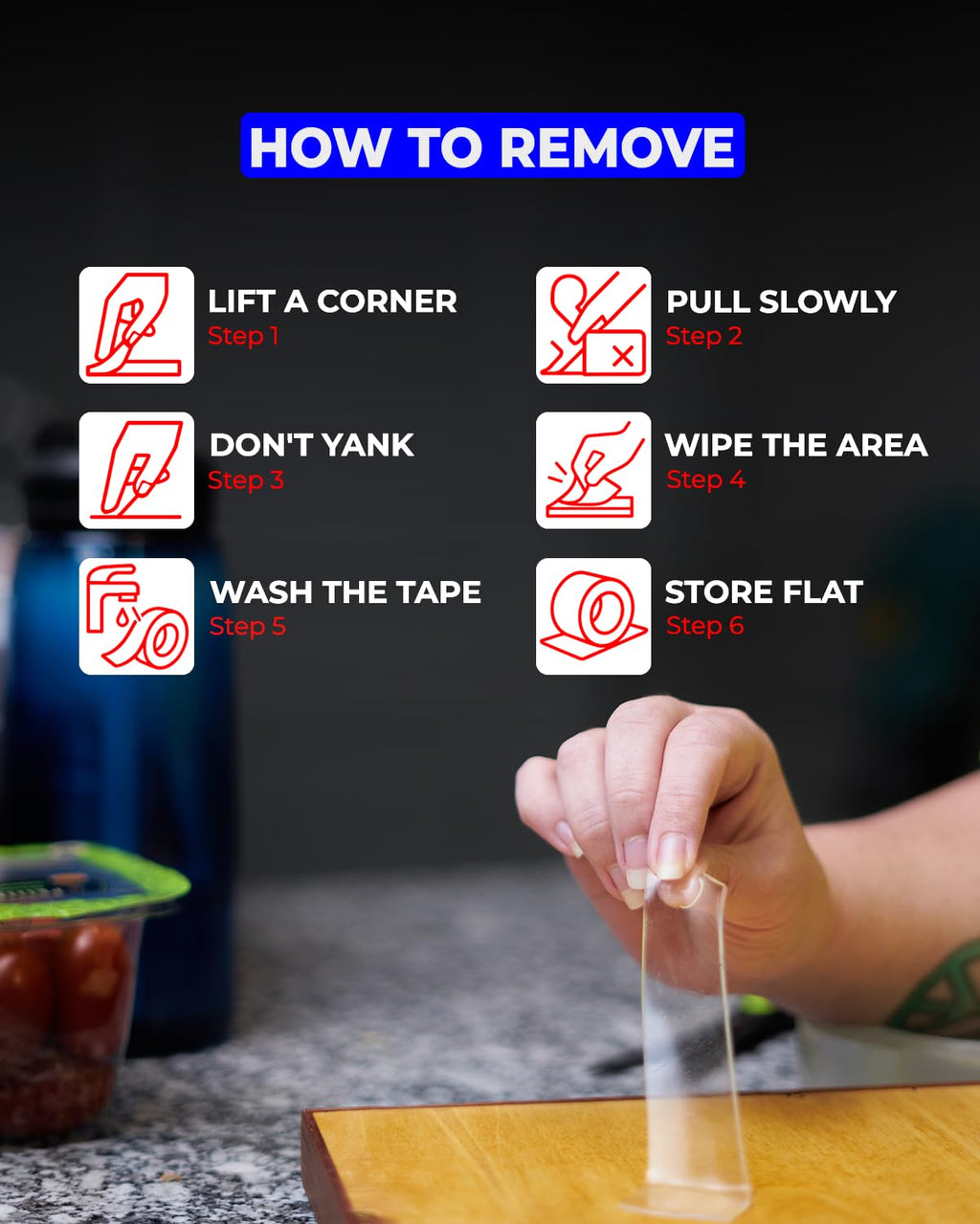 HOW TO REMOVE

LIFT A CORNER
Step 1

PULL SLOWLY
Step 2

DON'T YANK
Step 3

WIPE THE AREA
Step 4

WASH THE TAPE
Step 5

STORE FLAT
Step 6