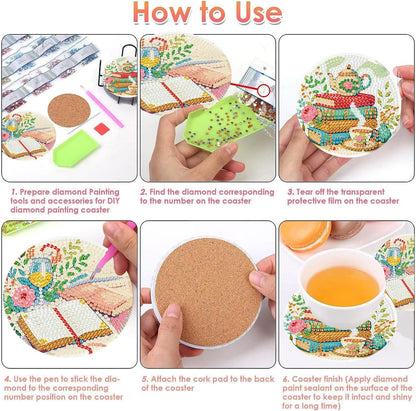 How to Use

1. Prepare diamond Painting tools and accessories for DIY diamond painting coaster

2. Find the diamond corresponding to the number on the coaster

3. Tear off the transparent protective film on the coaster

4. Use the pen to stick the diamond to the corresponding number position on the coaster

5. Attach the cork pad to the back of the coaster

6. Coaster finish (Apply diamond paint sealant on the surface of the coaster to keep it intact and shiny for a long time)